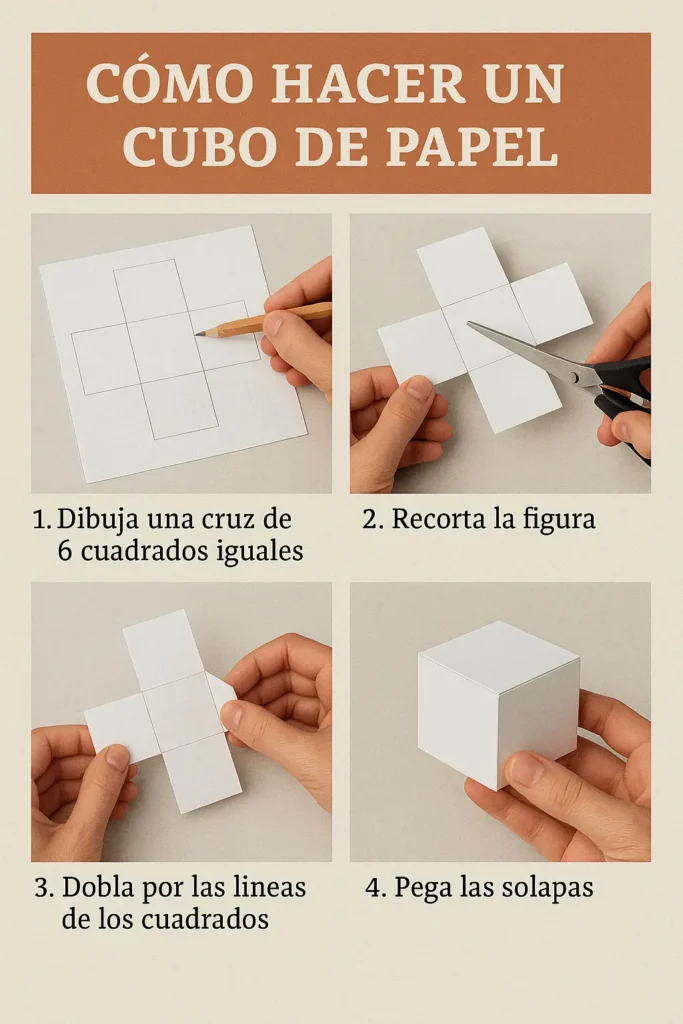 CÓMO HACER UN CUBO DE PAPEL

1. Dibuja una cruz de 6 cuadrados iguales

2. Recorta la figura

3. Dobla por las lineas de los cuadrados

4. Pega las solapas