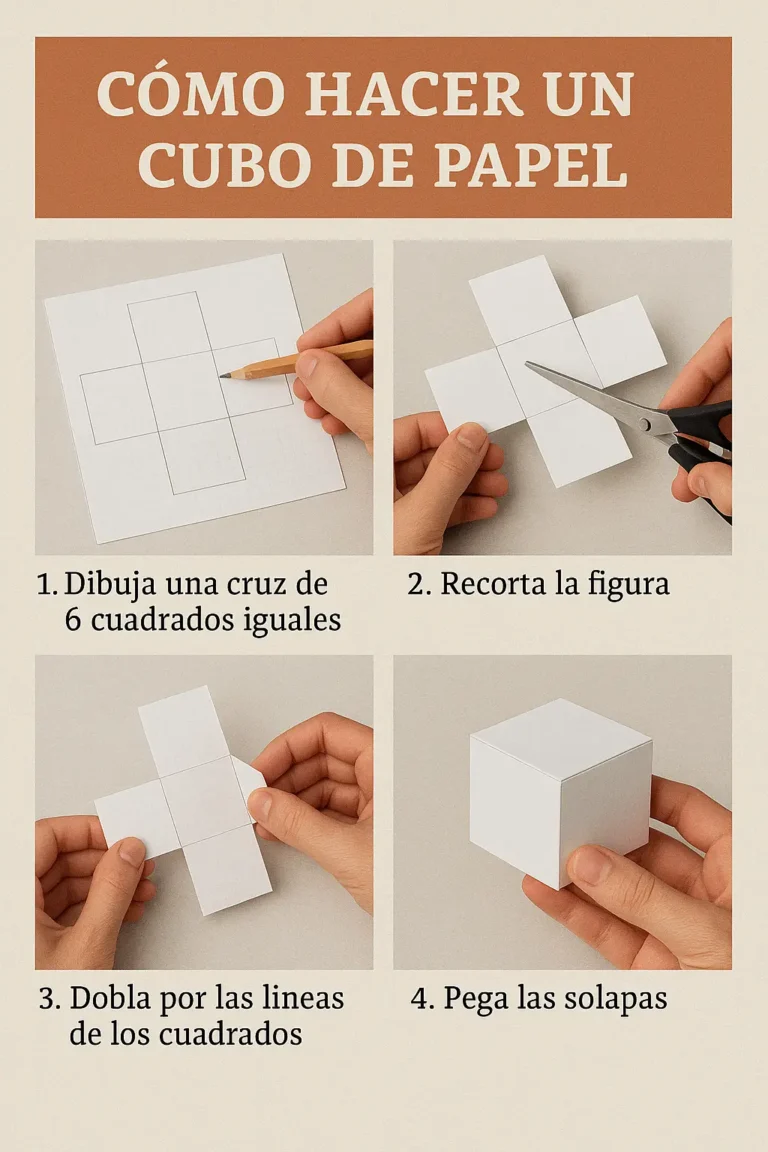 CÓMO HACER UN CUBO DE PAPEL

1. Dibuja una cruz de 6 cuadrados iguales

2. Recorta la figura

3. Dobla por las lineas de los cuadrados

4. Pega las solapas